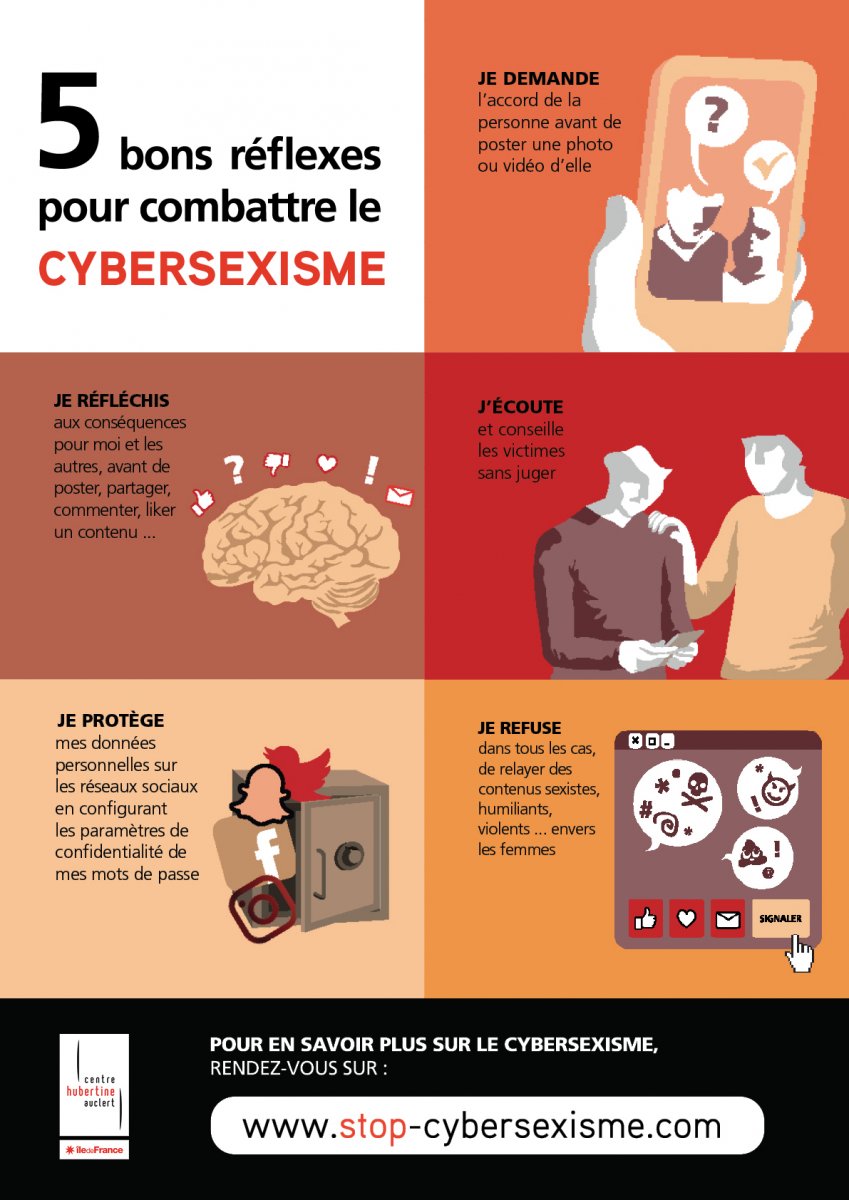 5 bons réflexes pour combattre le CYBERSEXISME

JE DEMANDE
l'accord de la personne avant de poster une photo ou vidéo d'elle

JE RÉFLÉCHIS
aux conséquences pour moi et les autres, avant de poster, partager, commenter, liker un contenu ...

J'ÉCOUTE
et conseille les victimes sans juger

JE PROTÈGE
mes données personnelles sur les réseaux sociaux en configurant les paramètres de confidentialité de mes mots de passe

JE REFUSE
dans tous les cas, de relayer des contenus sexistes, humiliants, violents ... envers les femmes

SIGNALER

centre hubertine auclert

îledeFrance

POUR EN SAVOIR PLUS SUR LE CYBERSEXISME, RENDEZ-VOUS SUR :

www.stop-cybersexisme.com